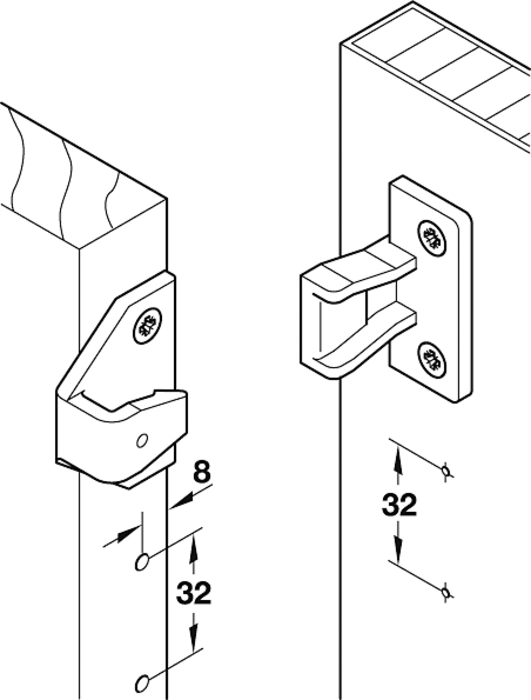 8
32
32