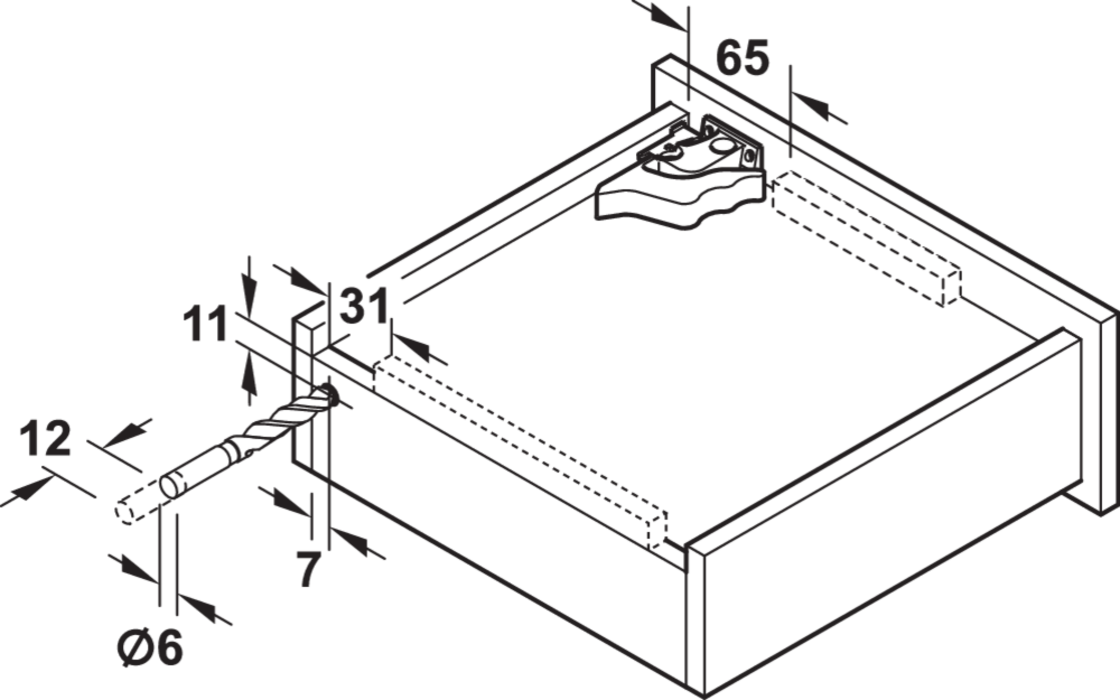 65
31
11
12
7
Ø6