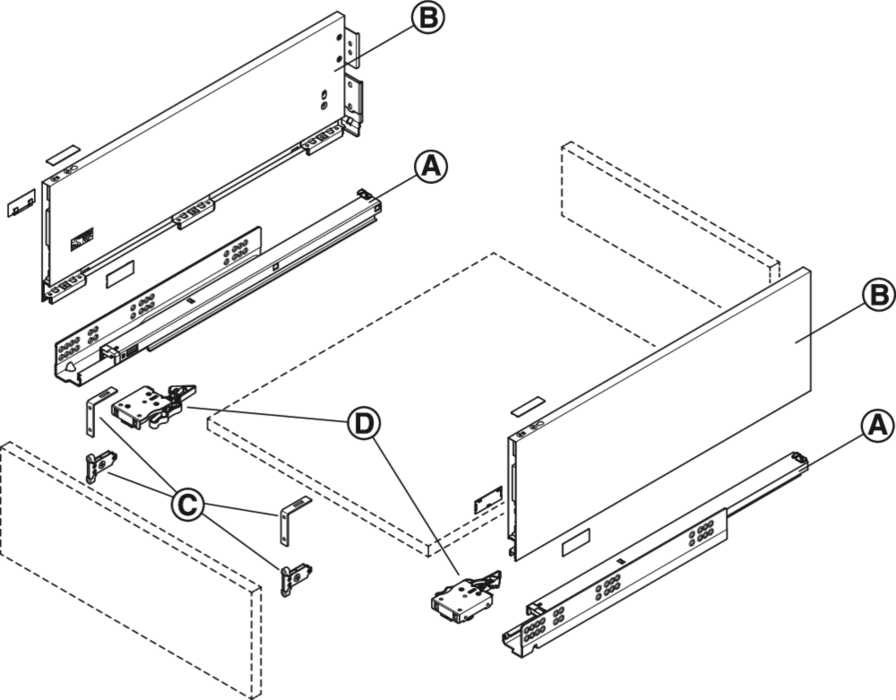 B
A
B
D
A
C