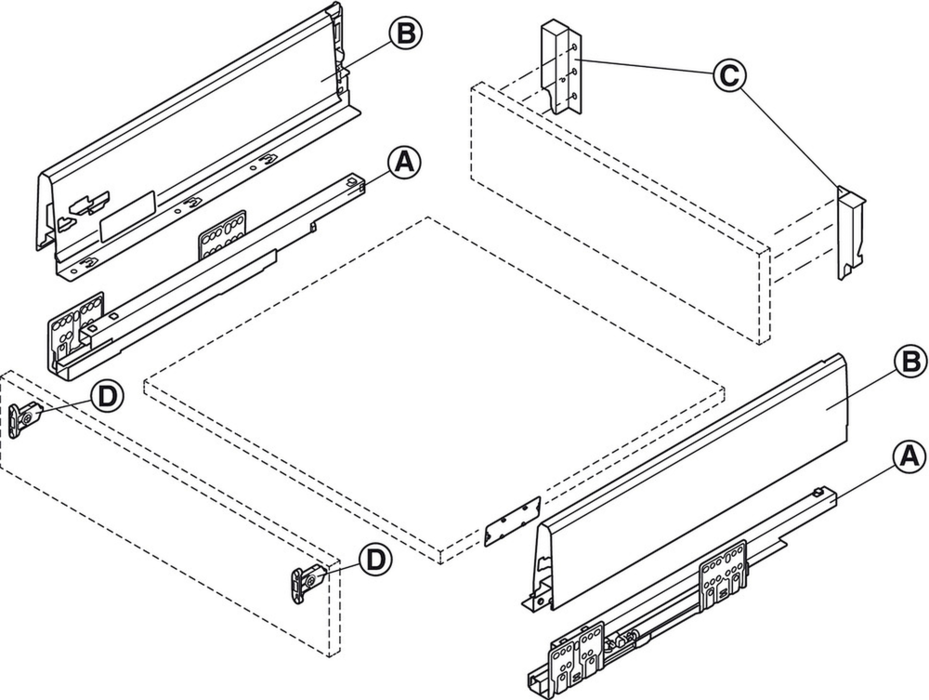 B
C
A
D
B
A
D