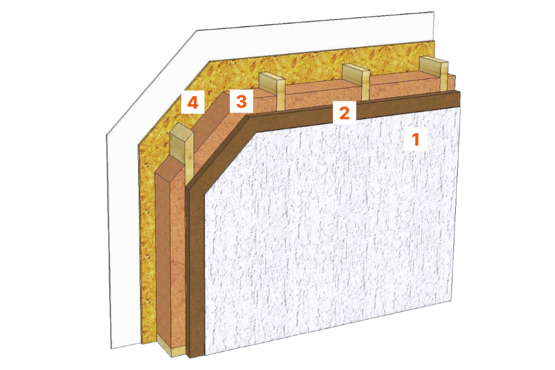 4
3
2
1